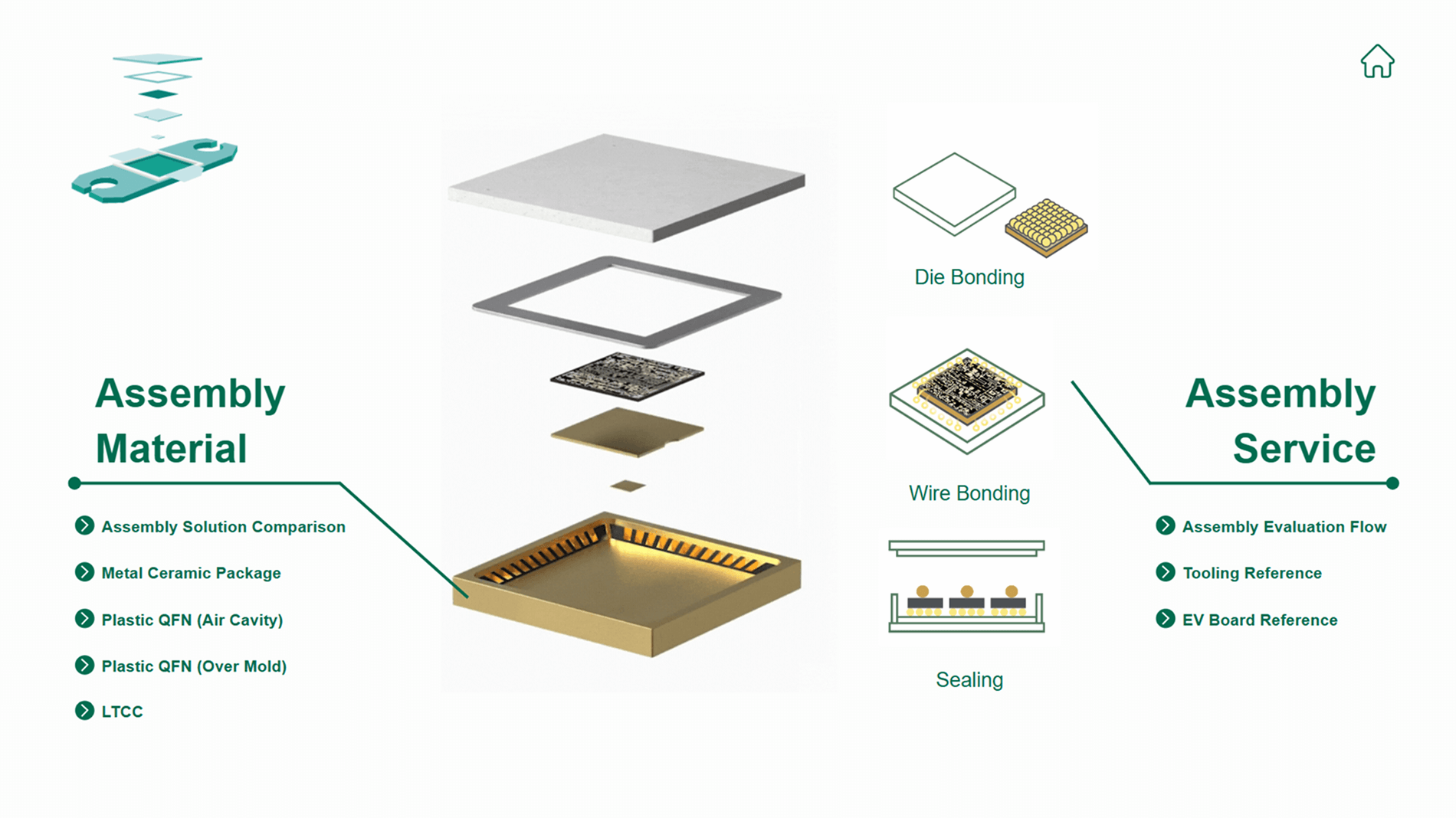 Assembly Material

Assembly Solution Comparison

Metal Ceramic Package

Plastic QFN (Air Cavity)

Plastic QFN (Over Mold)

LTCC

Die Bonding

Wire Bonding

Sealing

Assembly Service

Assembly Evaluation Flow

Tooling Reference

EV Board Reference